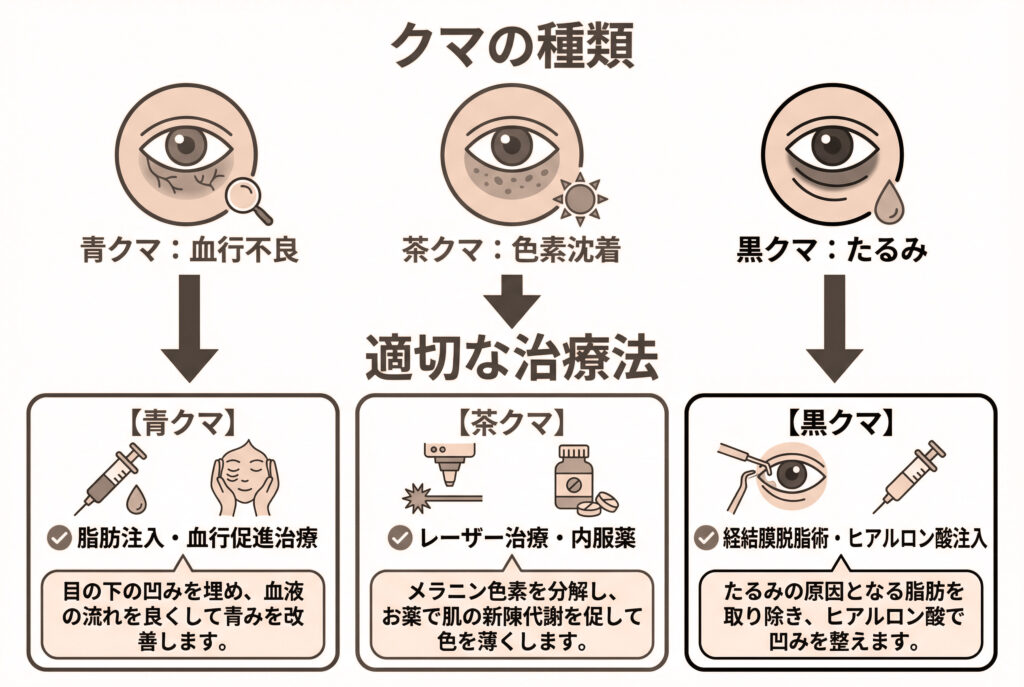 クマの種類

青クマ：血行不良

茶クマ：色素沈着

黒クマ：たるみ

適切な治療法

【青クマ】

脂肪注入・血行促進治療

目の下の凹みを埋め、血液の流れを良くして青みを改善します。

【茶クマ】

レーザー治療・内服薬

メラニン色素を分解し、お薬で肌の新陳代謝を促して色を薄くします。

【黒クマ】

経結膜脱脂術・ヒアルロン酸注入

たるみの原因となる脂肪を取り除き、ヒアルロン酸で凹みを整えます。