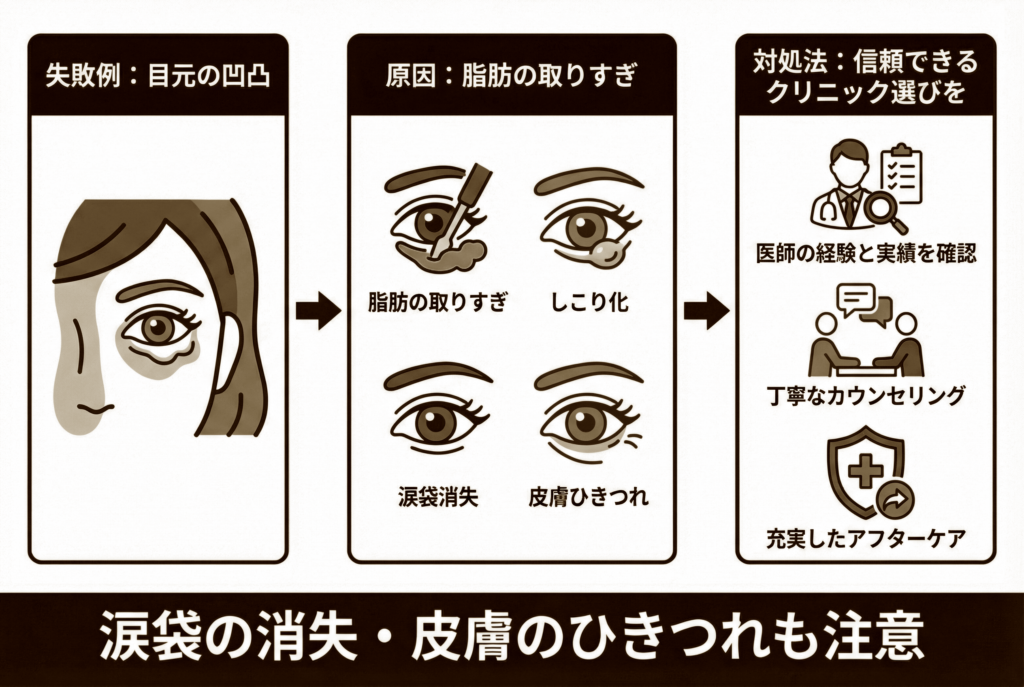 失敗例：目元の凹凸

原因：脂肪の取りすぎ

脂肪の取りすぎ

しこり化

涙袋消失

皮膚ひきつれ

対処法：信頼できるクリニック選びを

医師の経験と実績を確認

丁寧なカウンセリング

充実したアフターケア

涙袋の消失・皮膚のひきつれも注意