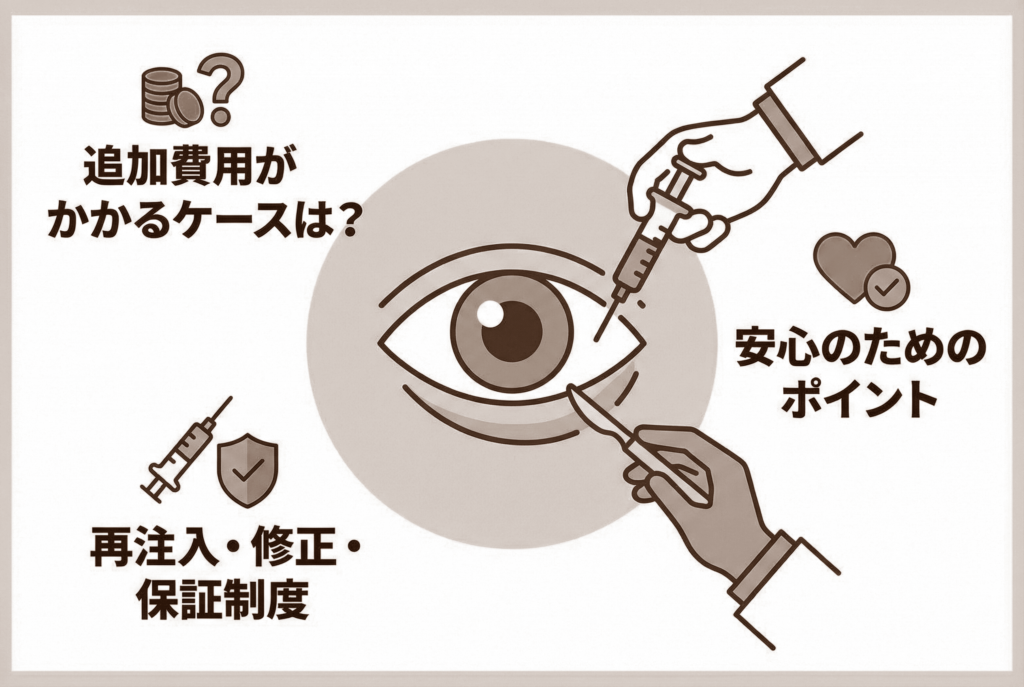 追加費用が
かかるケースは？

安心のための
ポイント

再注入・修正・
保証制度