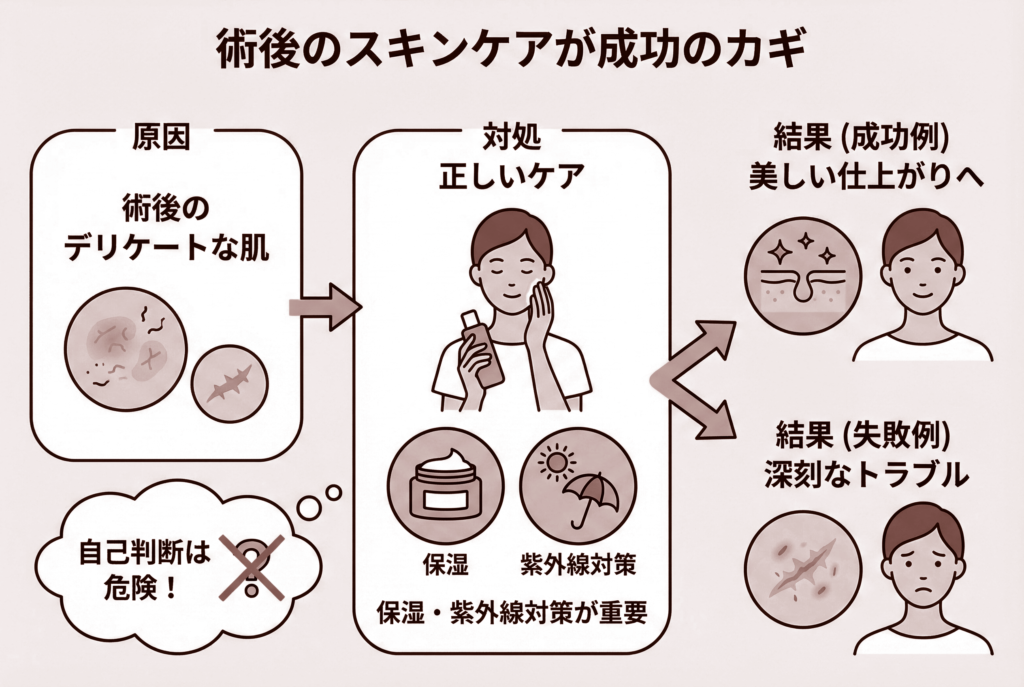 術後のスキンケアが成功のカギ

原因

術後のデリケートな肌

自己判断は危険！

対処
正しいケア

保湿

紫外線対策

保湿・紫外線対策が重要

結果 (成功例)
美しい仕上がりへ

結果 (失敗例)
深刻なトラブル